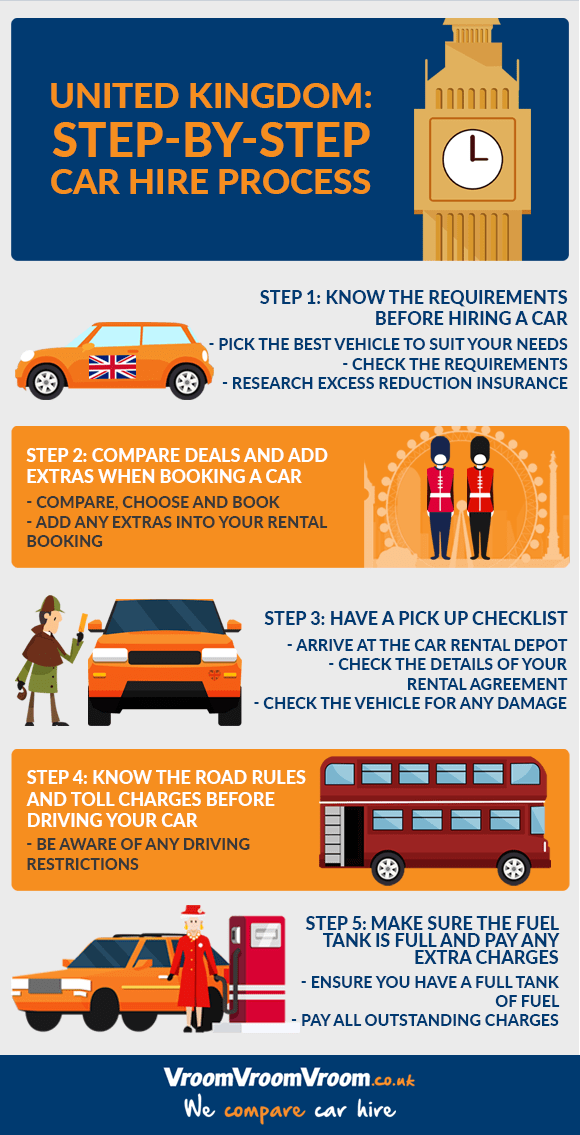 UNITED KINGDOM: STEP-BY-STEP CAR HIRE PROCESS

STEP 1: KNOW THE REQUIREMENTS BEFORE HIRING A CAR
- PICK THE BEST VEHICLE TO SUIT YOUR NEEDS
- CHECK THE REQUIREMENTS
- RESEARCH EXCESS REDUCTION INSURANCE

STEP 2: COMPARE DEALS AND ADD EXTRAS WHEN BOOKING A CAR
- COMPARE, CHOOSE AND BOOK
- ADD ANY EXTRAS INTO YOUR RENTAL BOOKING

STEP 3: HAVE A PICK UP CHECKLIST
- ARRIVE AT THE CAR RENTAL DEPOT
- CHECK THE DETAILS OF YOUR RENTAL AGREEMENT
- CHECK THE VEHICLE FOR ANY DAMAGE

STEP 4: KNOW THE ROAD RULES AND TOLL CHARGES BEFORE DRIVING YOUR CAR
- BE AWARE OF ANY DRIVING RESTRICTIONS

STEP 5: MAKE SURE THE FUEL TANK IS FULL AND PAY ANY EXTRA CHARGES
- ENSURE YOU HAVE A FULL TANK OF FUEL
- PAY ALL OUTSTANDING CHARGES

VroomVroomVroom.co.uk
We compare car hire